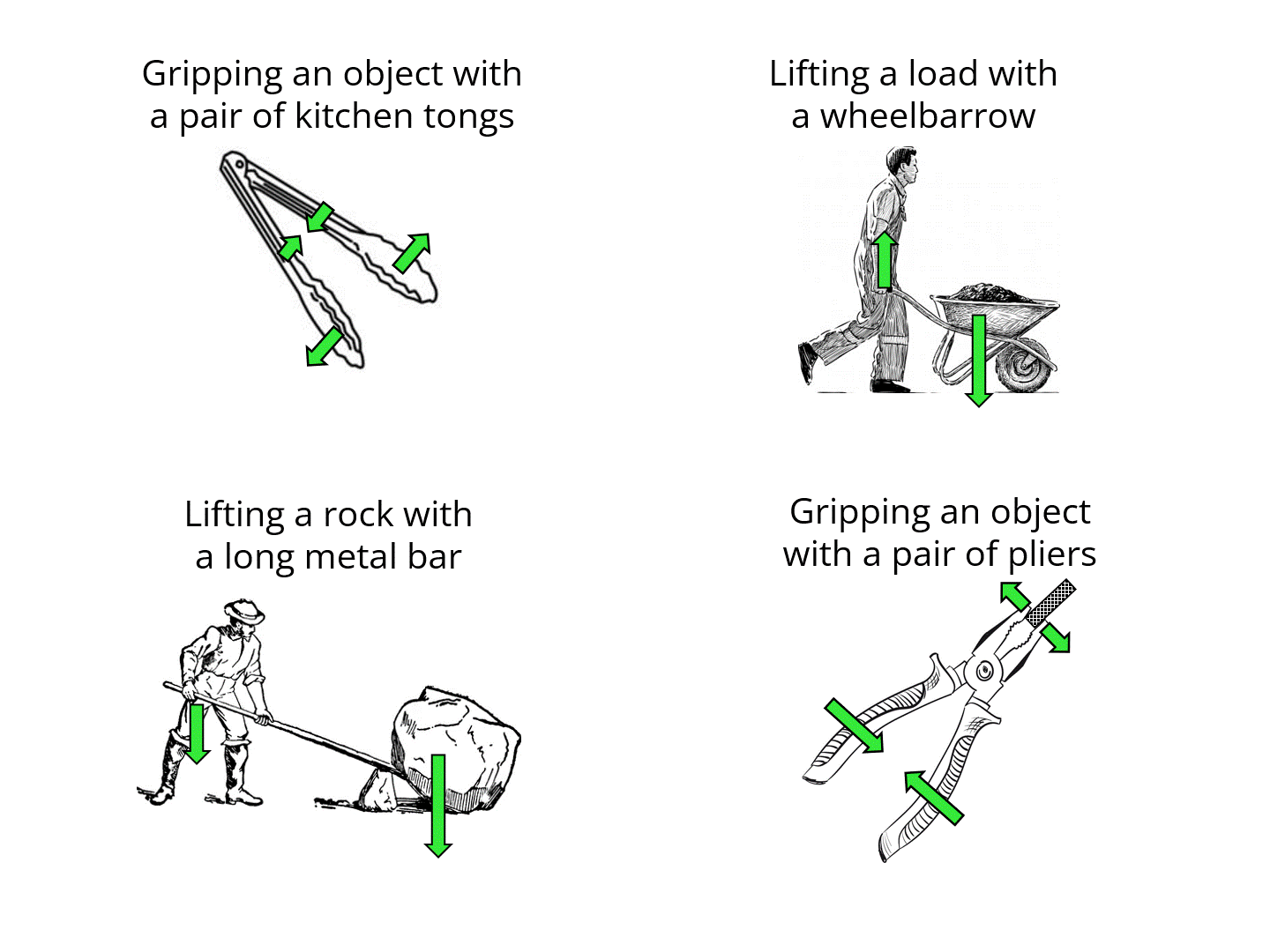 Gripping an object with a pair of kitchen tongs

Lifting a load with a wheelbarrow

Lifting a rock with a long metal bar

Gripping an object with a pair of pliers